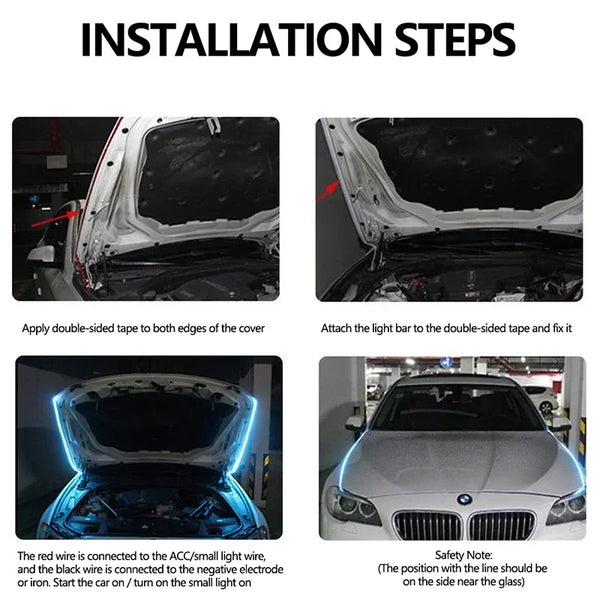 INSTALLATION STEPS

Apply double-sided tape to both edges of the cover

Attach the light bar to the double-sided tape and fix it

The red wire is connected to the ACC/small light wire, and the black wire is connected to the negative electrode or iron. Start the car on / turn on the small light on

Safety Note:
(The position with the line should be on the side near the glass)