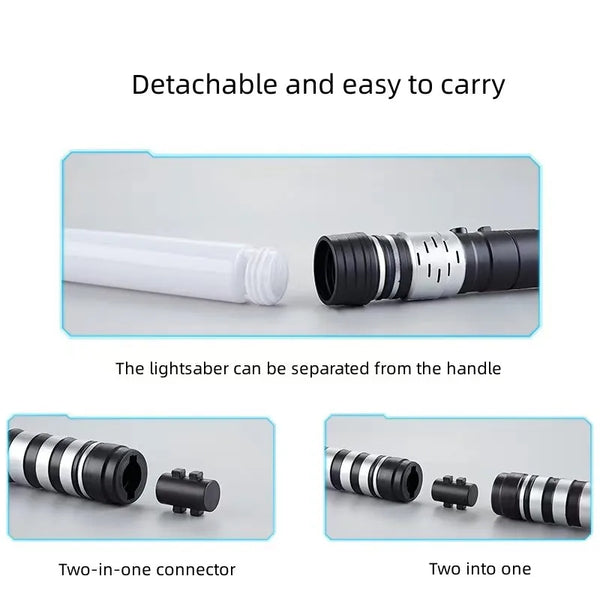 Detachable and easy to carry

The lightsaber can be separated from the handle

Two-in-one connector

Two into one