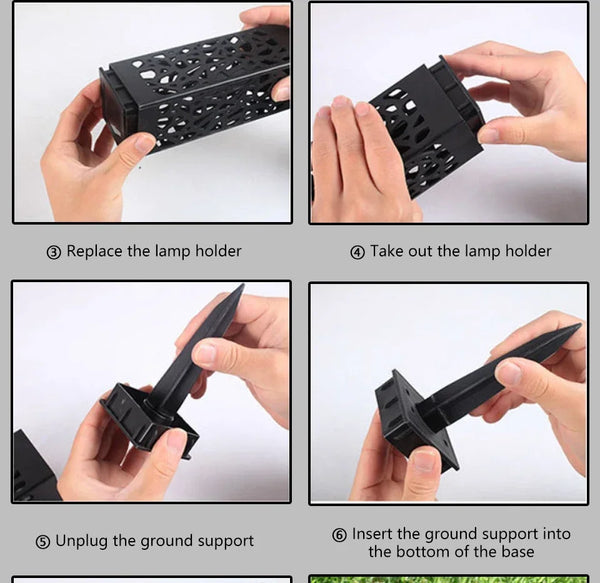 ③ Replace the lamp holder

④ Take out the lamp holder

⑤ Unplug the ground support

⑥ Insert the ground support into the bottom of the base