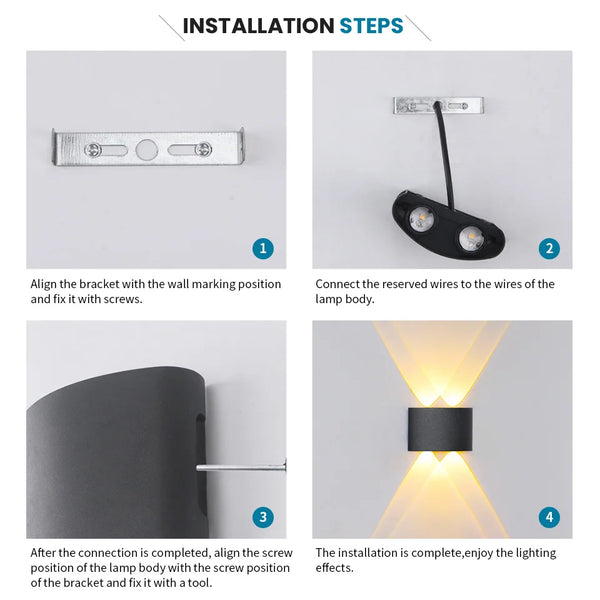 INSTALLATION STEPS

1

Align the bracket with the wall marking position and fix it with screws.

2

Connect the reserved wires to the wires of the lamp body.

3

After the connection is completed, align the screw position of the lamp body with the screw position of the bracket and fix it with a tool.

4

The installation is complete,enjoy the lighting effects.